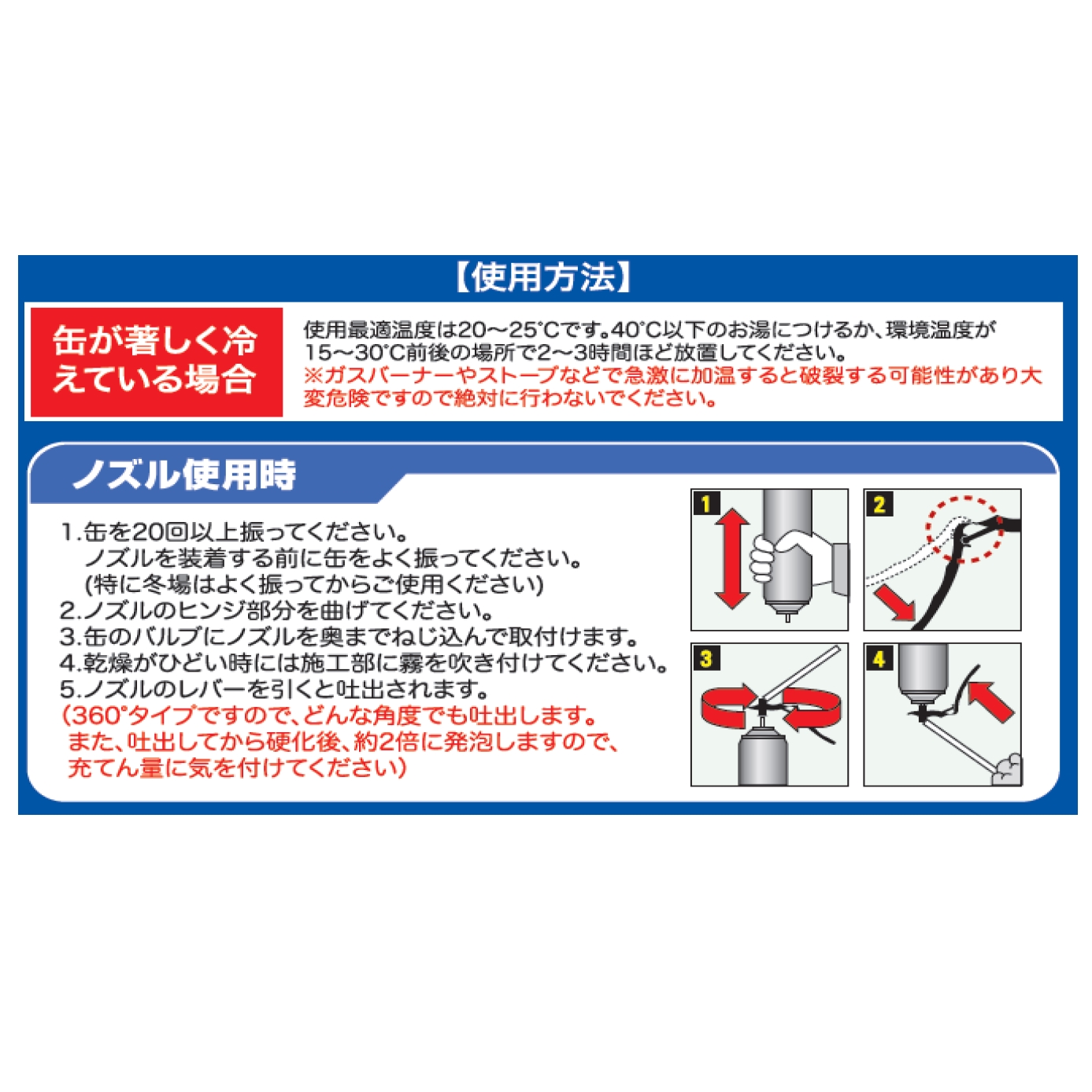 【使用方法】

缶が著しく冷えている場合

使用最適温度は20～25℃です。40℃以下のお湯につけるか、環境温度が15～30℃前後の場所で2～3時間ほど放置してください。
※ガスバーナーやストーブなどで急激に加温すると破裂する可能性があり大変危険ですので絶対に行わないでください。

ノズル使用時

1.缶を20回以上振ってください。
ノズルを装着する前に缶をよく振ってください。
(特に冬場はよく振ってからご使用ください)
2.ノズルのヒンジ部分を曲げてください。
3.缶のバルブにノズルを奥までねじ込んで取付けます。
4.乾燥がひどい時には施工部に霧を吹き付けてください。
5.ノズルのレバーを引くと吐出されます。
(360°タイプですので、どんな角度でも吐出します。
また、吐出してから硬化後、約2倍に発泡しますので、
充てん量に気を付けてください)

1

2

3

4